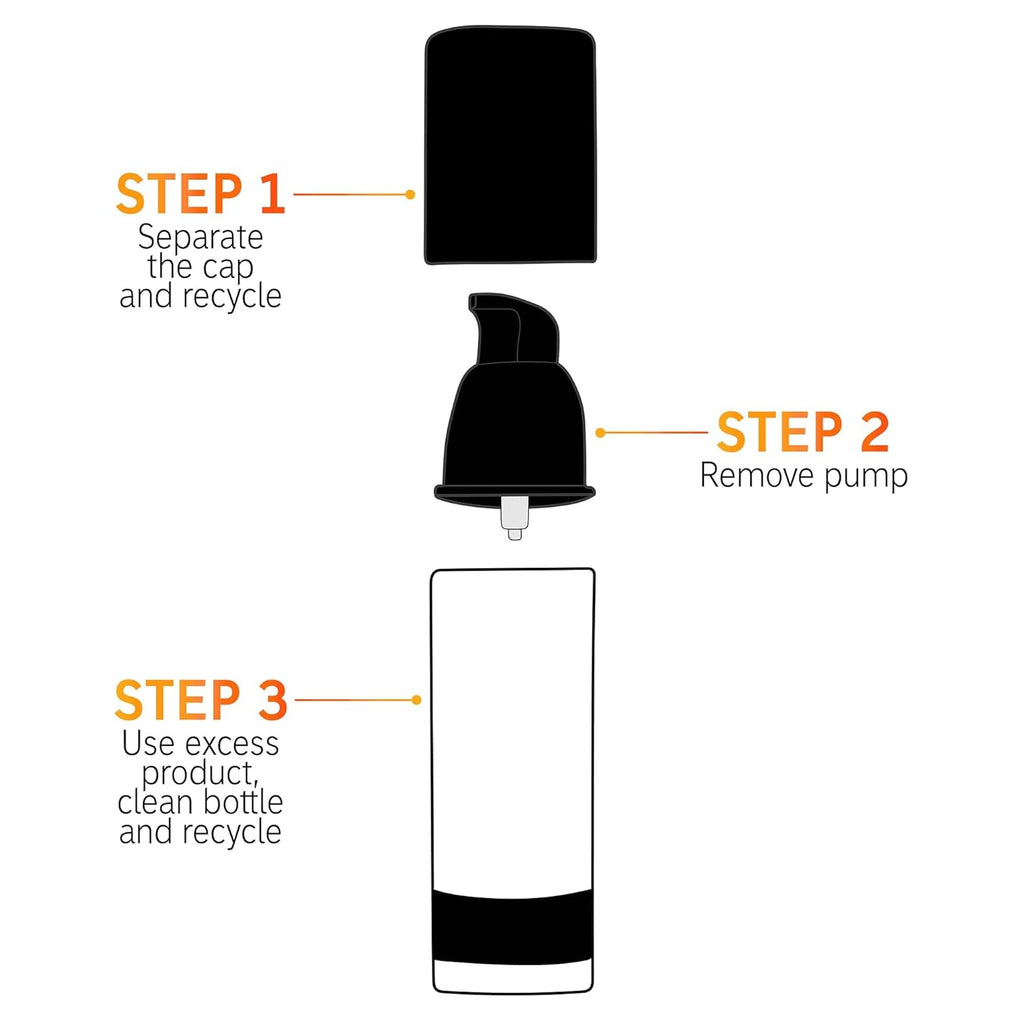 STEP 1
Separate the cap and recycle

STEP 2
Remove pump

STEP 3
Use excess product, clean bottle and recycle